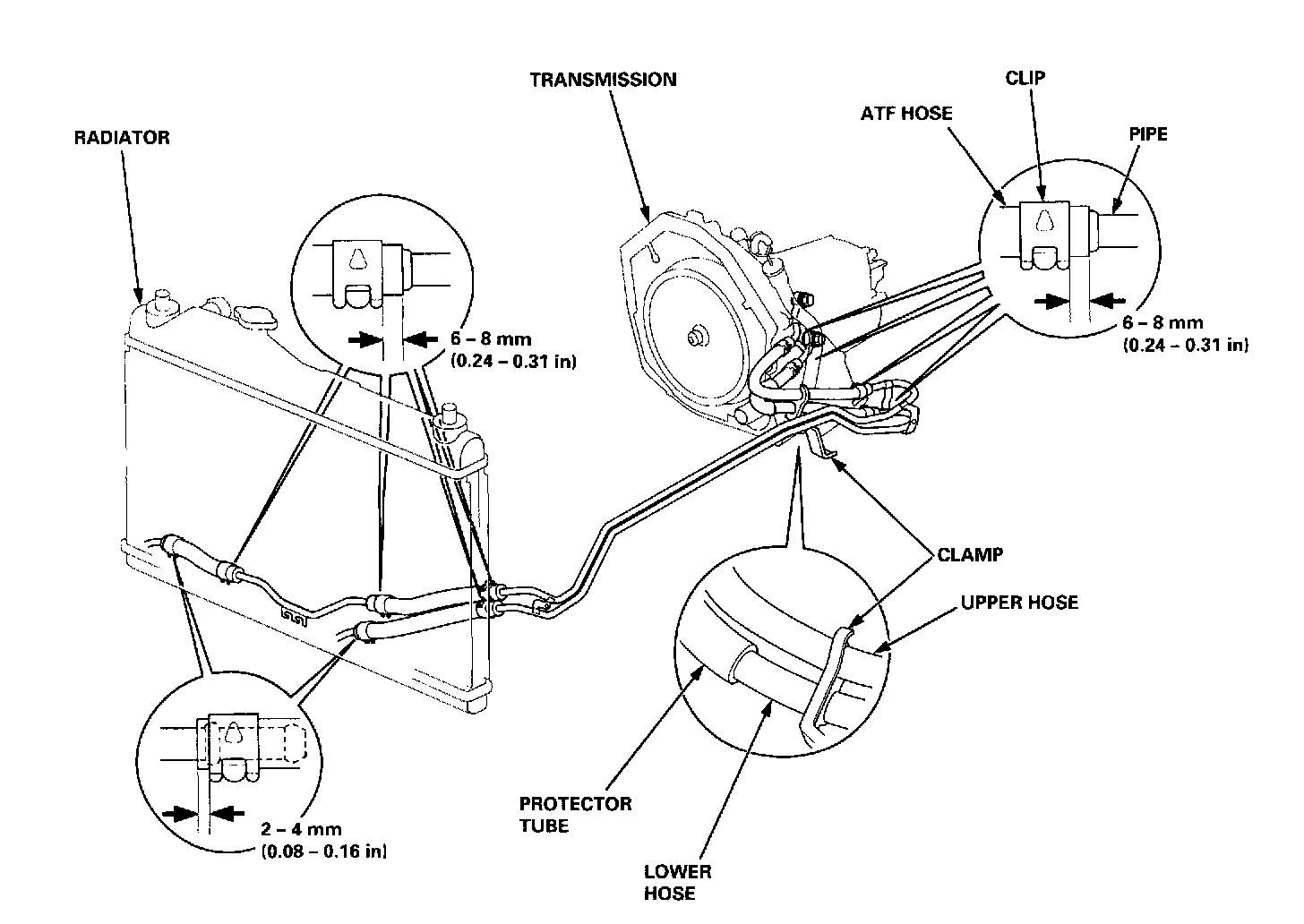 TRANSMISSION

CLIP

ATF HOSE

PIPE

RADIATOR

6 – 8 mm
(0.24 – 0.31 in)

6 – 8 mm
(0.24 – 0.31 in)

CLAMP

UPPER HOSE

2 – 4 mm
(0.08 – 0.16 in)

PROTECTOR
TUBE

LOWER
HOSE