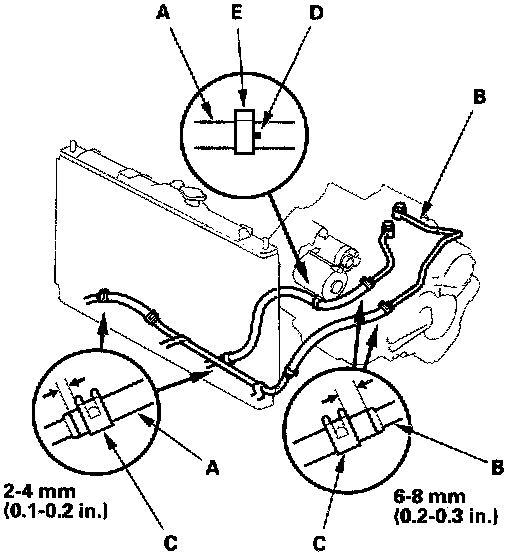 A
E
D
B
A
B
2-4 mm
(0.1-0.2 in.)
6-8 mm
(0.2-0.3 in.)
C
C