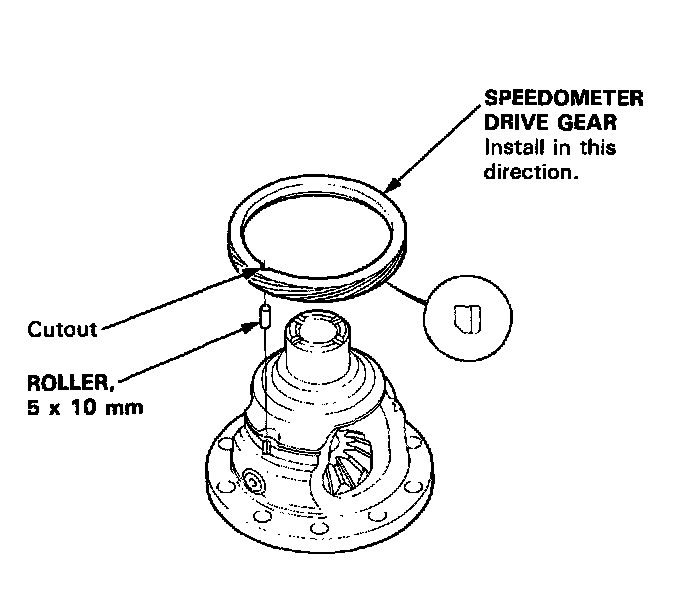 SPEEDOMETER DRIVE GEAR
Install in this direction.

Cutout

ROLLER, 5 x 10 mm