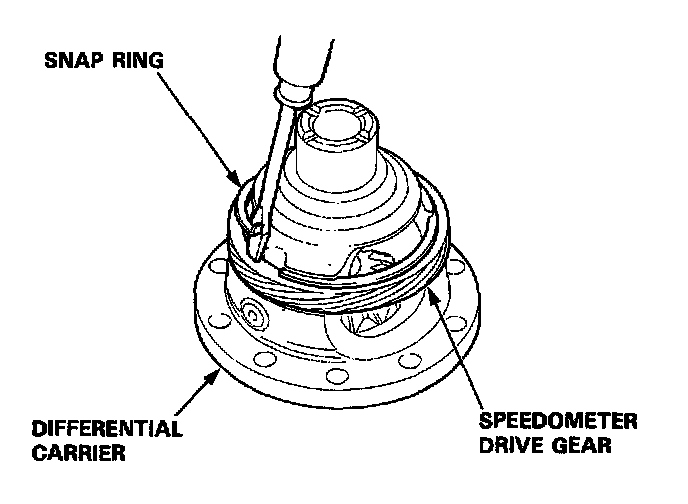 SNAP RING

DIFFERENTIAL CARRIER

SPEEDOMETER DRIVE GEAR