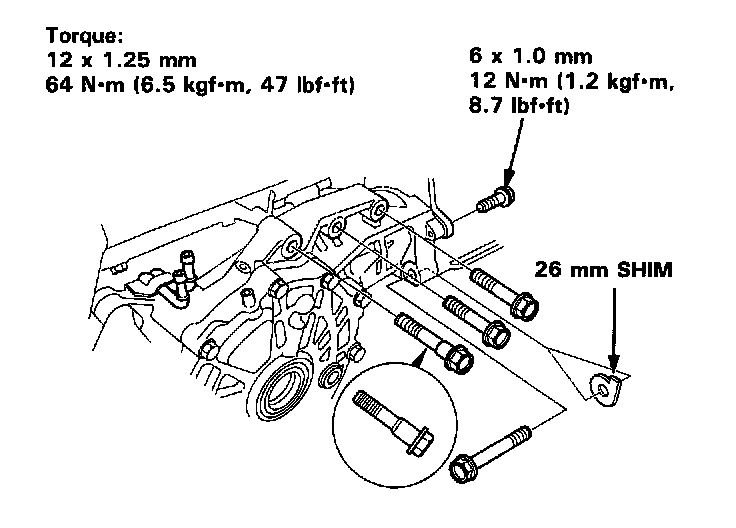 Torque:
12 x 1.25 mm
64 N·m (6.5 kgf·m, 47 lbf·ft)

6 x 1.0 mm
12 N·m (1.2 kgf·m, 8.7 lbf·ft)

26 mm SHIM