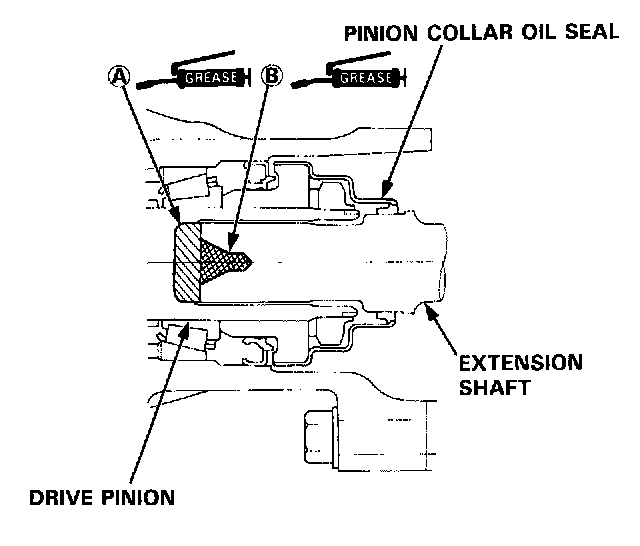 PINION COLLAR OIL SEAL

A

GREASE

B

GREASE

EXTENSION SHAFT

DRIVE PINION