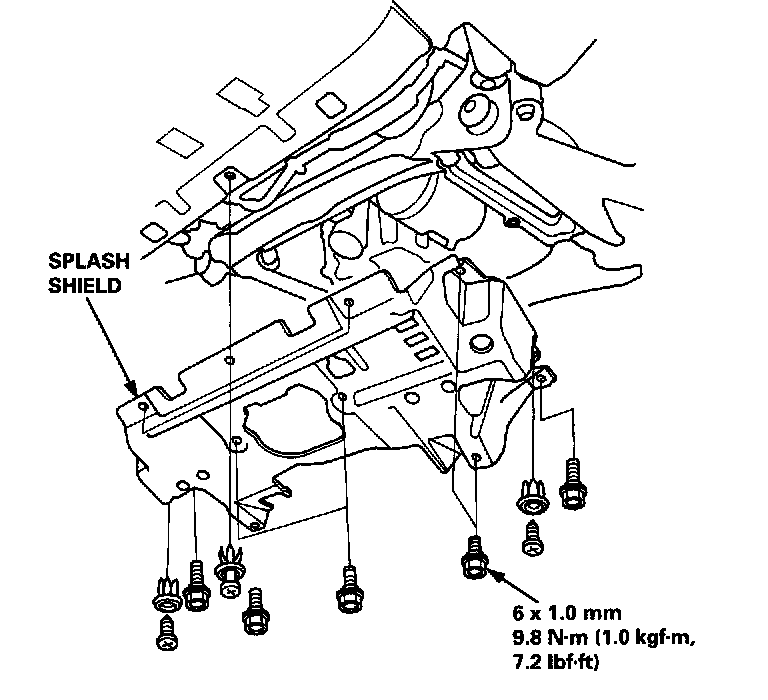 SPLASH SHIELD

6 x 1.0 mm
9.8 N·m (1.0 kgf·m, 7.2 lbf·ft)