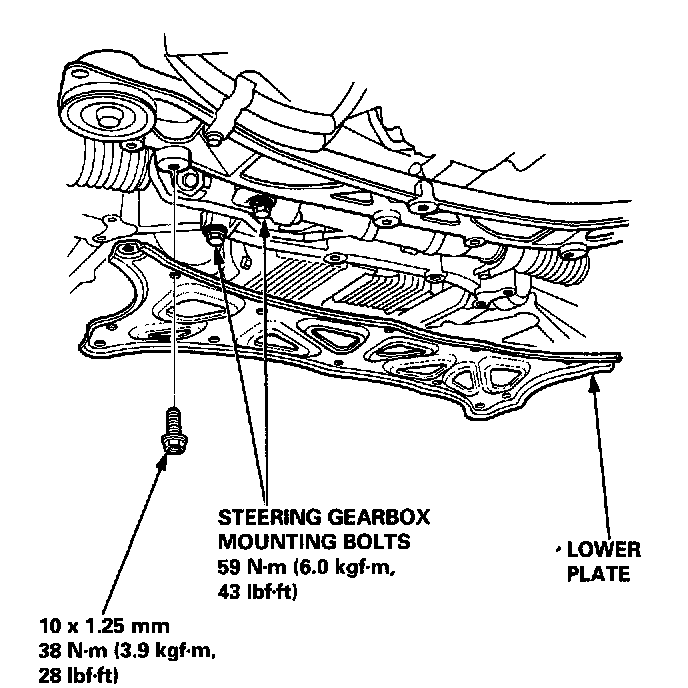 STEERING GEARBOX
MOUNTING BOLTS
59 N·m (6.0 kgf·m,
43 lbf·ft)

LOWER
PLATE

10 x 1.25 mm
38 N·m (3.9 kgf·m,
28 lbf·ft)