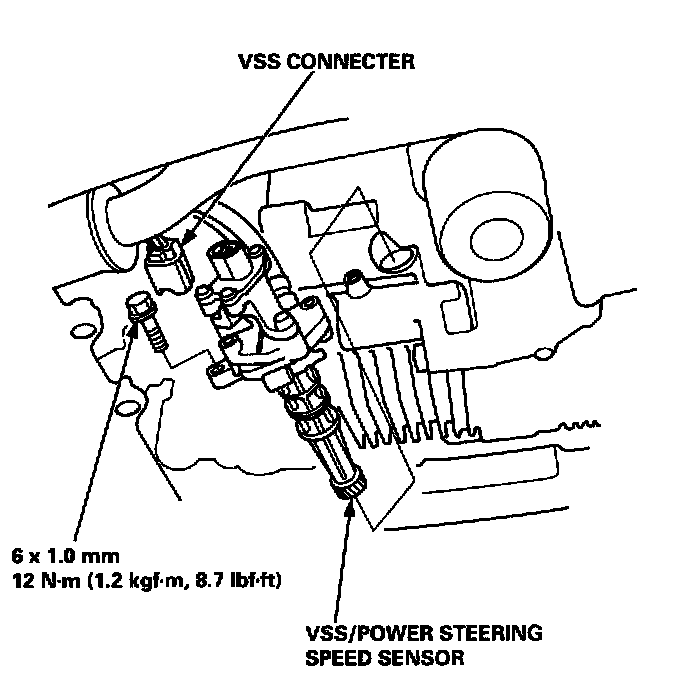 VSS CONNECTER

6 x 1.0 mm
12 N·m (1.2 kgf·m, 8.7 lbf·ft)

VSS/POWER STEERING
SPEED SENSOR