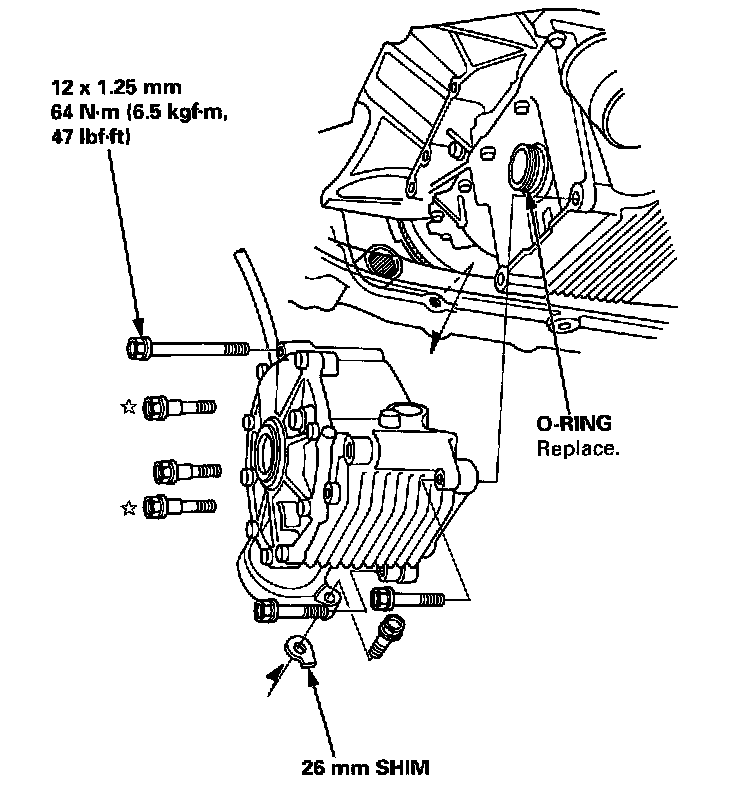 12 x 1.25 mm
64 N·m (6.5 kgf·m, 47 lbf·ft)

☆

☆

O-RING
Replace.

26 mm SHIM