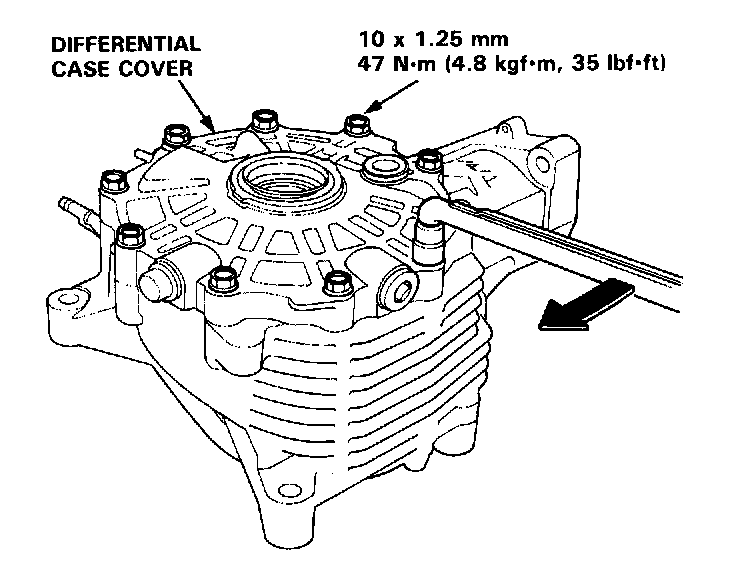 DIFFERENTIAL CASE COVER

10 x 1.25 mm
47 N·m (4.8 kgf·m, 35 lbf·ft)