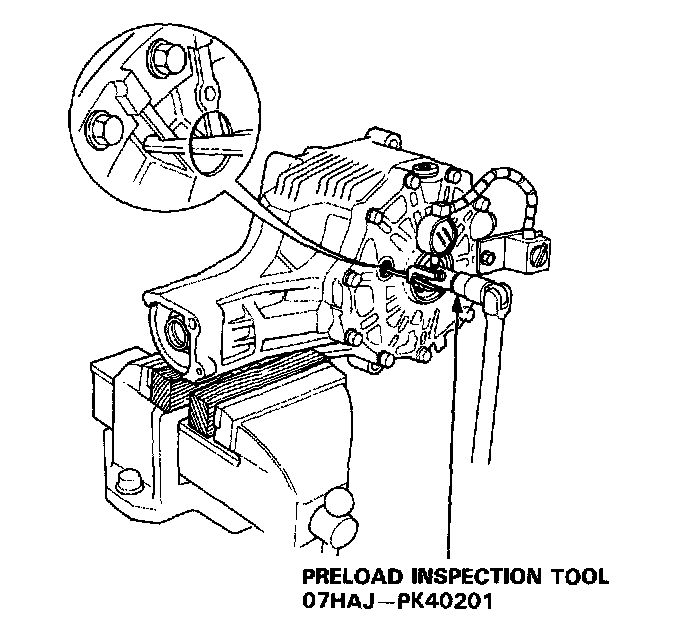 PRELOAD INSPECTION TOOL
07HAJ—PK40201