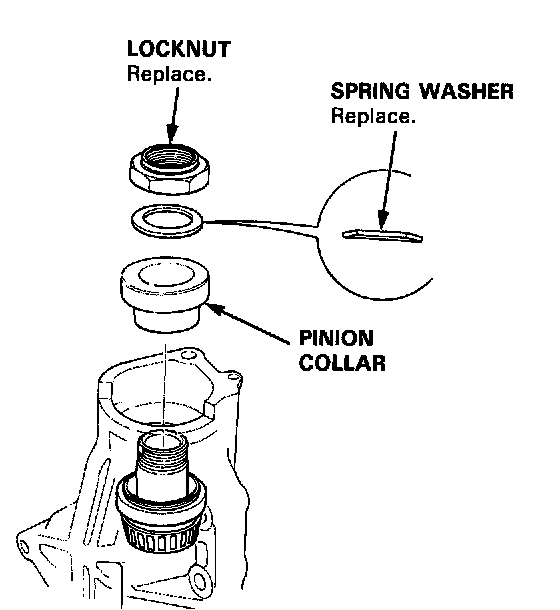 LOCKNUT
Replace.

SPRING WASHER
Replace.

PINION
COLLAR