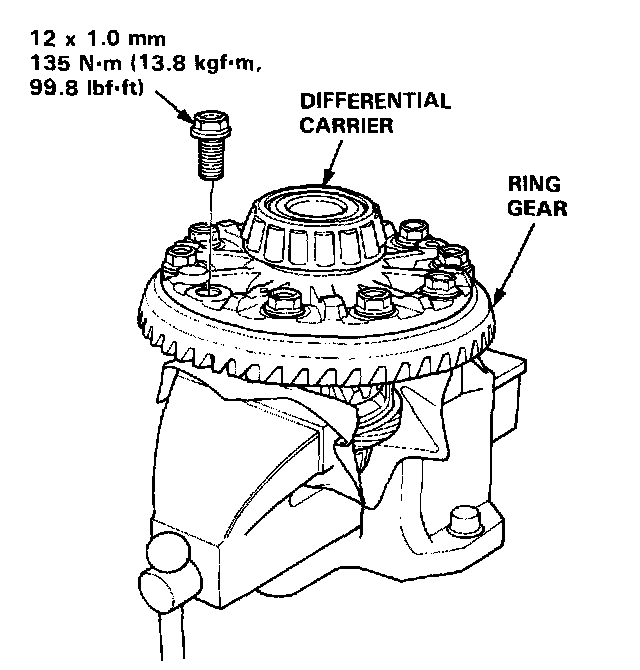 12 x 1.0 mm
135 N·m (13.8 kgf·m, 99.8 lbf·ft)

DIFFERENTIAL CARRIER

RING GEAR