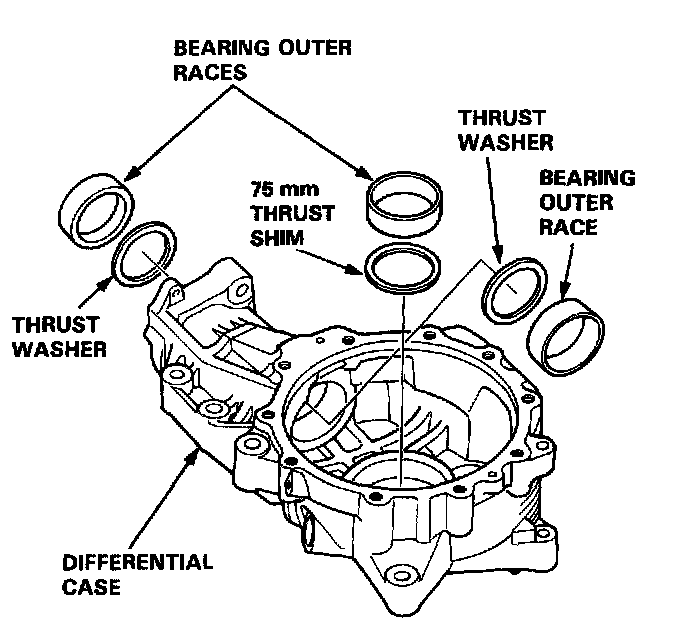 BEARING OUTER RACES

THRUST WASHER

75 mm THRUST SHIM

BEARING OUTER RACE

THRUST WASHER

DIFFERENTIAL CASE