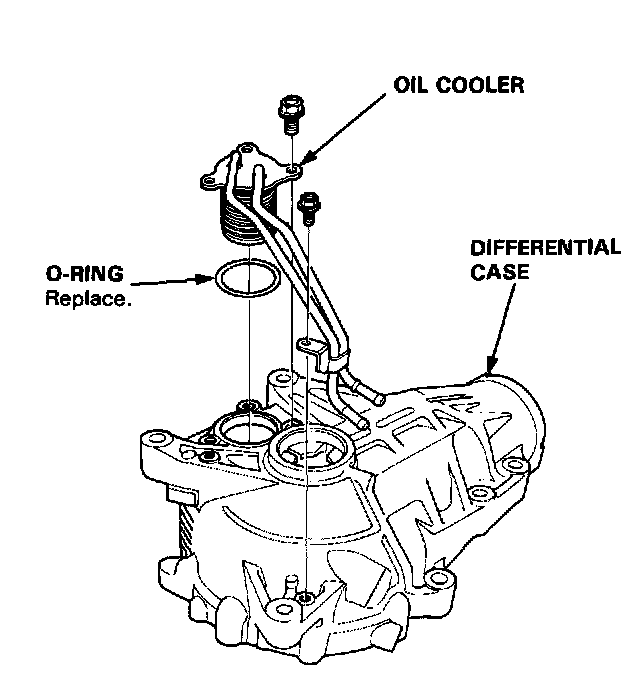 OIL COOLER

O-RING
Replace.

DIFFERENTIAL
CASE