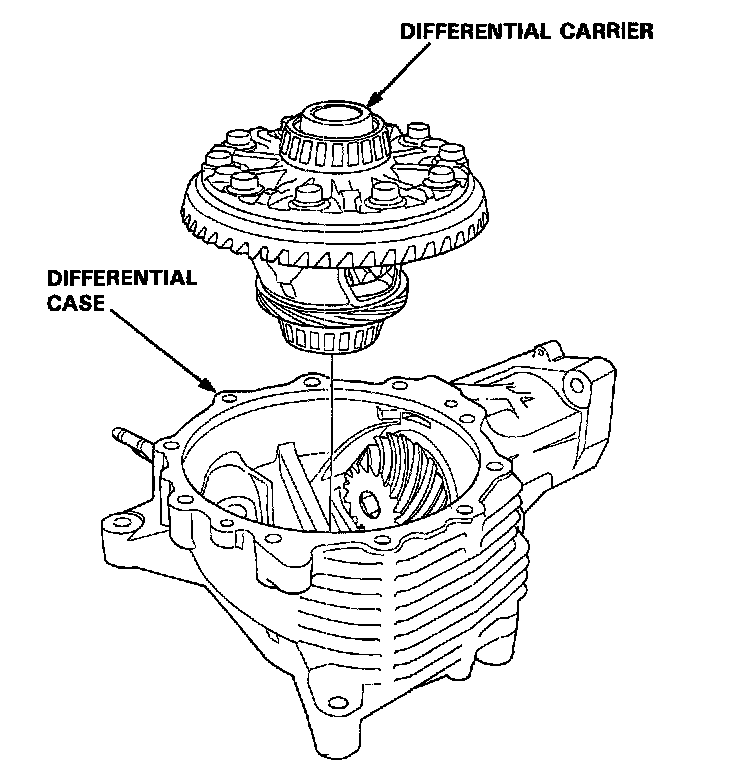 DIFFERENTIAL CARRIER

DIFFERENTIAL CASE