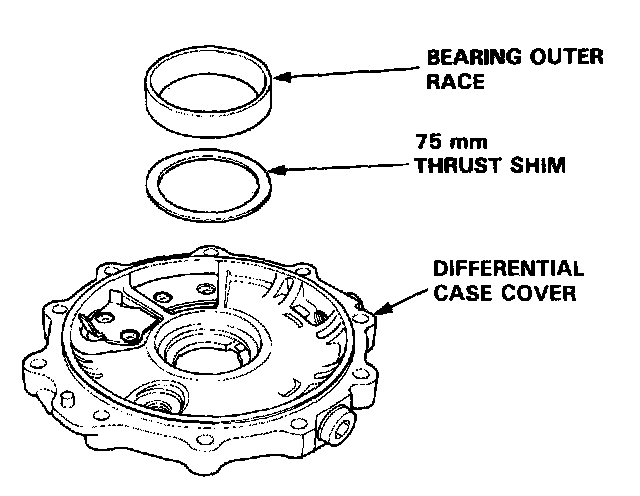 BEARING OUTER RACE

75 mm THRUST SHIM

DIFFERENTIAL CASE COVER