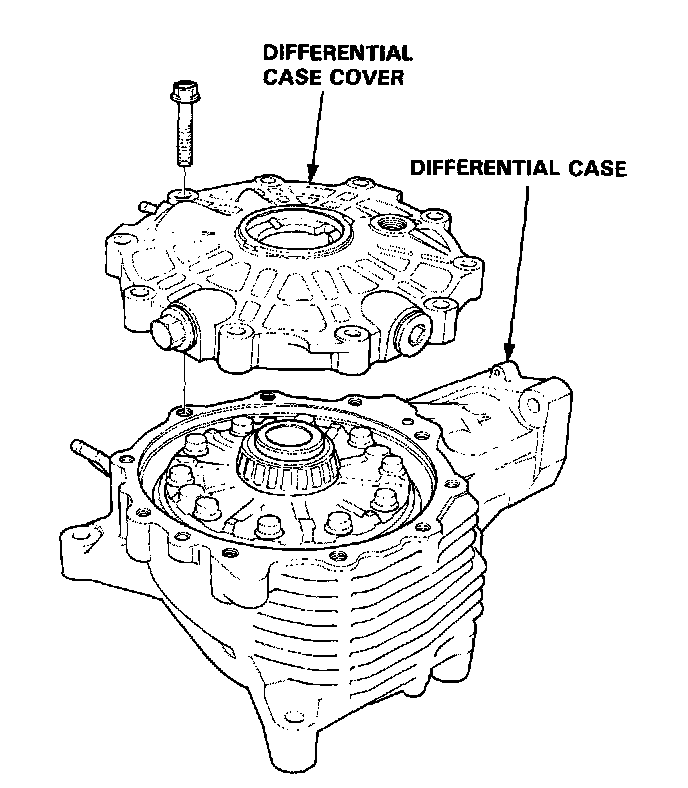 DIFFERENTIAL CASE COVER

DIFFERENTIAL CASE