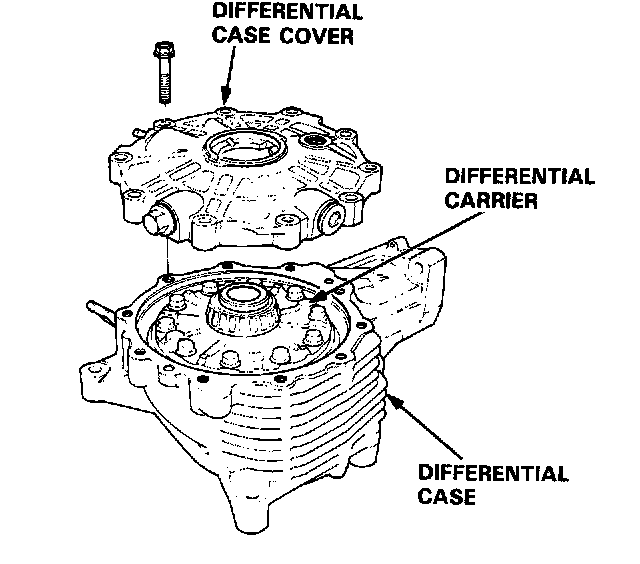 DIFFERENTIAL CASE COVER

DIFFERENTIAL CARRIER

DIFFERENTIAL CASE