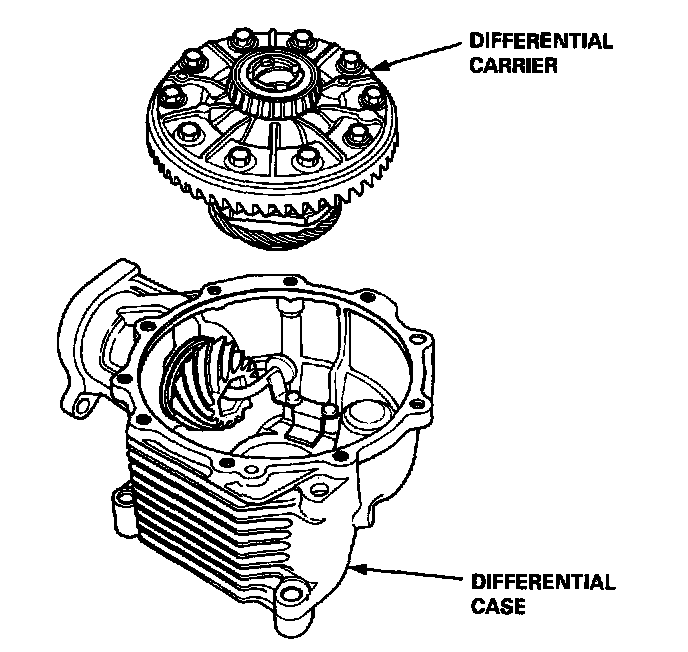 DIFFERENTIAL CARRIER

DIFFERENTIAL CASE