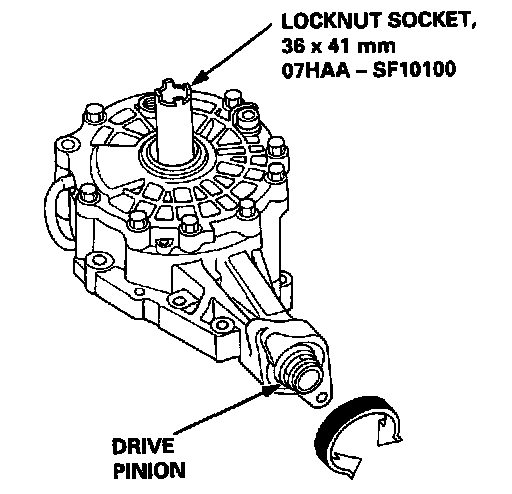 LOCKNUT SOCKET, 36 x 41 mm 07HAA – SF10100

DRIVE PINION