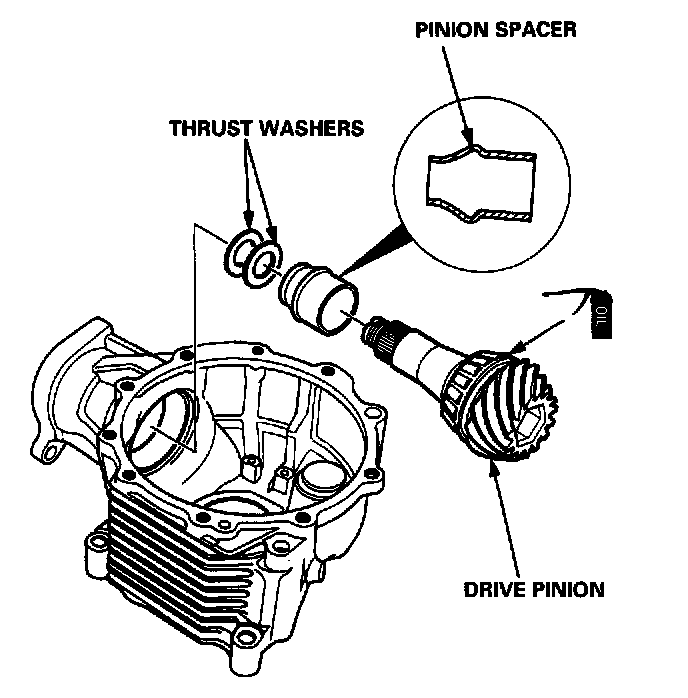 PINION SPACER

THRUST WASHERS

OIL

DRIVE PINION