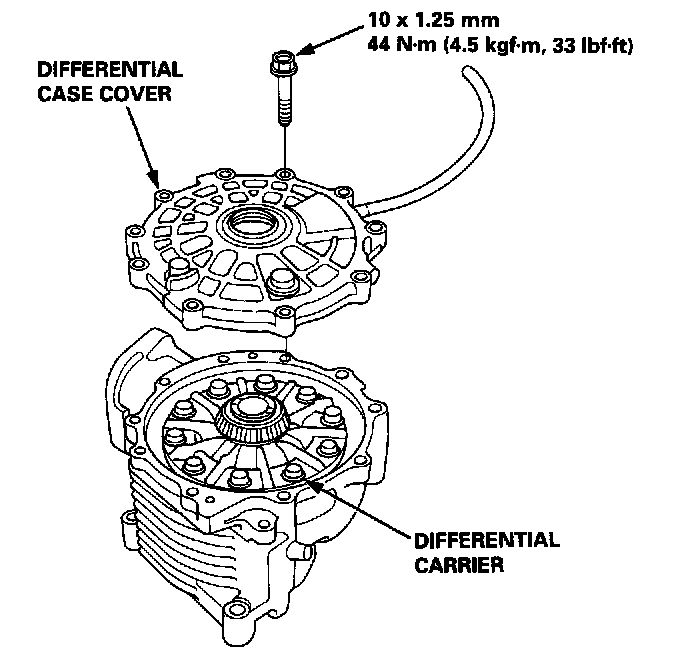 10 x 1.25 mm
44 N·m (4.5 kgf·m, 33 lbf·ft)

DIFFERENTIAL
CASE COVER

DIFFERENTIAL
CARRIER