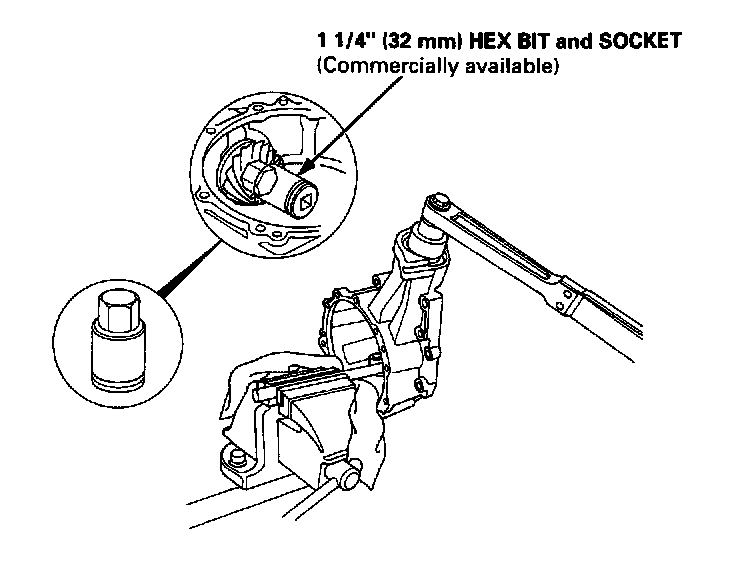 1 1/4" (32 mm) HEX BIT and SOCKET
(Commercially available)