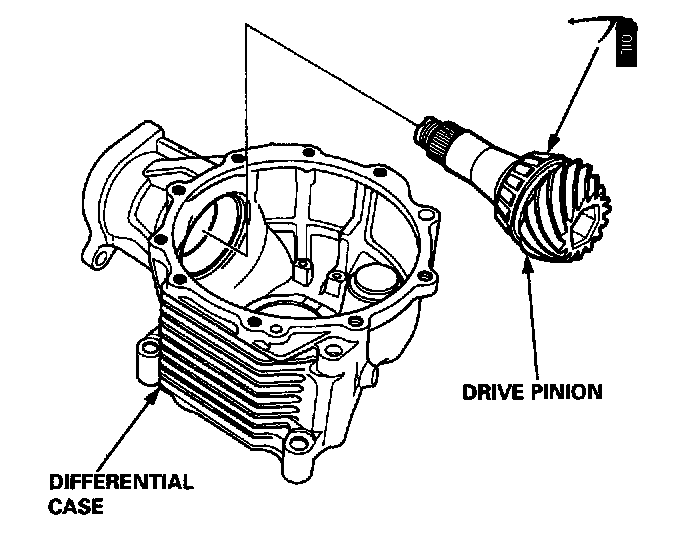 OIL

DRIVE PINION

DIFFERENTIAL CASE