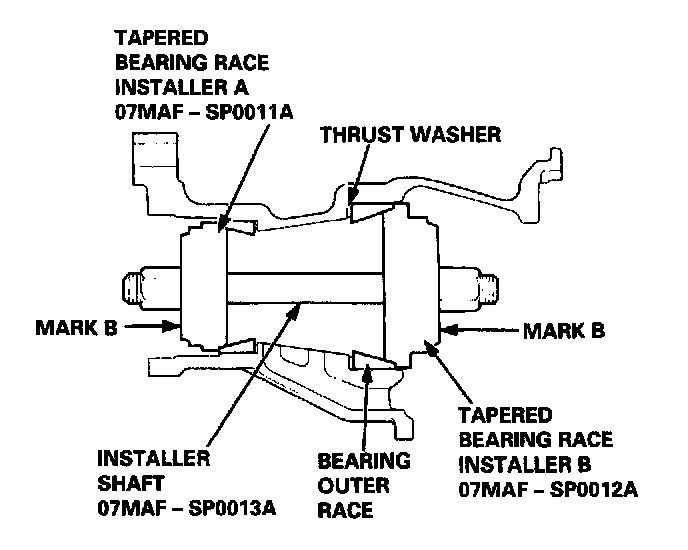 TAPERED BEARING RACE INSTALLER A 07MAF – SP0011A

THRUST WASHER

MARK B

MARK B

INSTALLER SHAFT 07MAF – SP0013A

BEARING OUTER RACE

TAPERED BEARING RACE INSTALLER B 07MAF – SP0012A