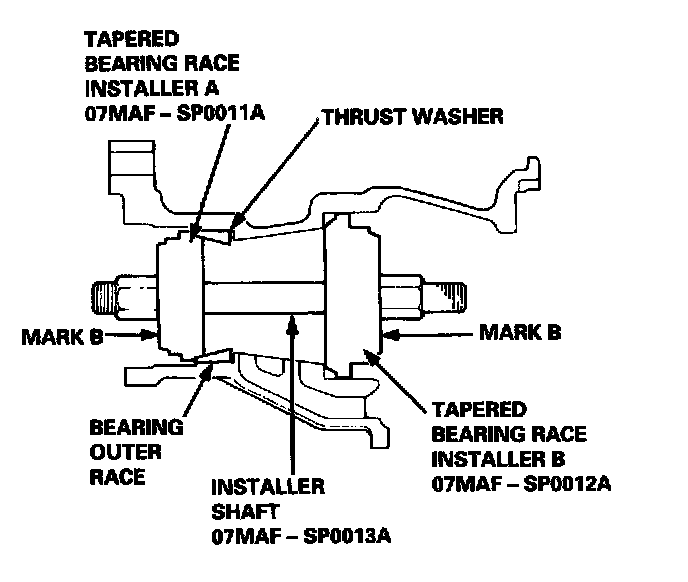 TAPERED BEARING RACE INSTALLER A 07MAF – SP0011A

THRUST WASHER

MARK B

MARK B

BEARING OUTER RACE

INSTALLER SHAFT 07MAF – SP0013A

TAPERED BEARING RACE INSTALLER B 07MAF – SP0012A