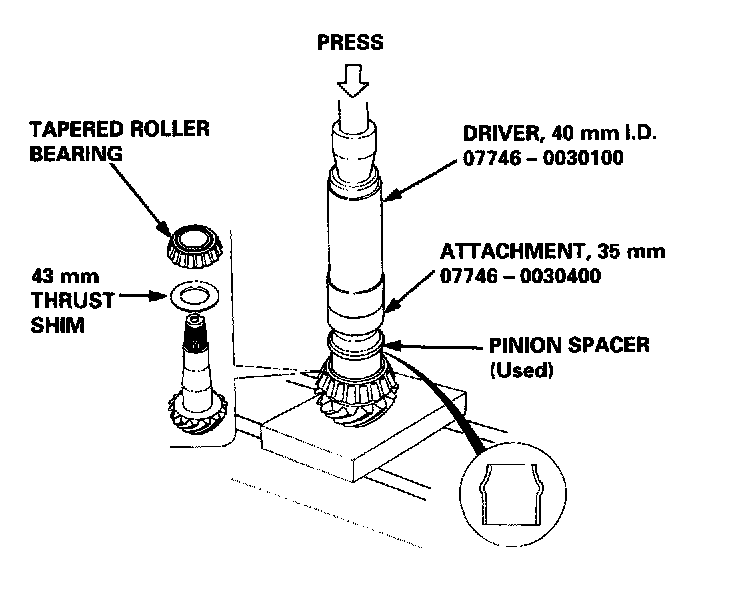 PRESS

TAPERED ROLLER BEARING

DRIVER, 40 mm I.D.
07746 – 0030100

ATTACHMENT, 35 mm
07746 – 0030400

43 mm THRUST SHIM

PINION SPACER
(Used)