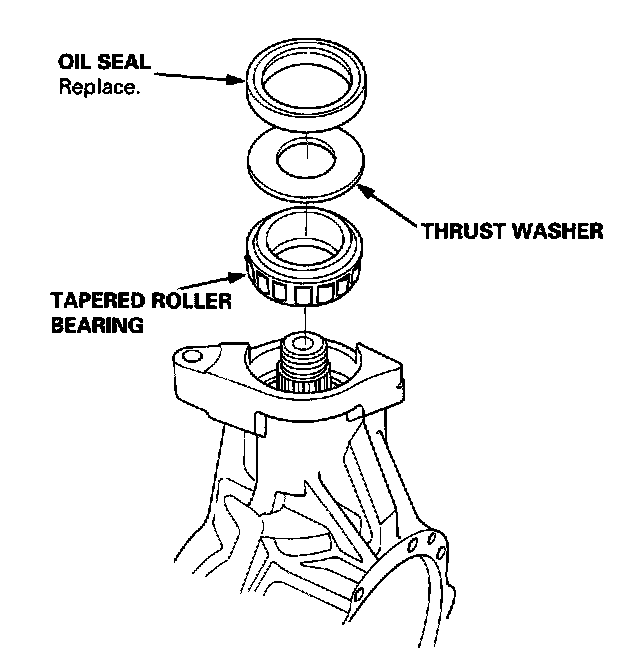 OIL SEAL
Replace.

THRUST WASHER

TAPERED ROLLER BEARING