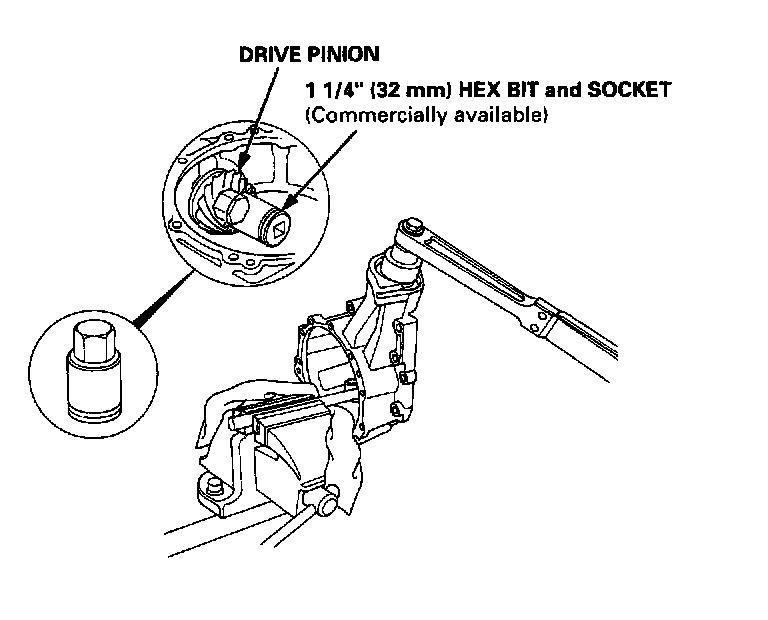 DRIVE PINION

1 1/4" (32 mm) HEX BIT and SOCKET
(Commercially available)