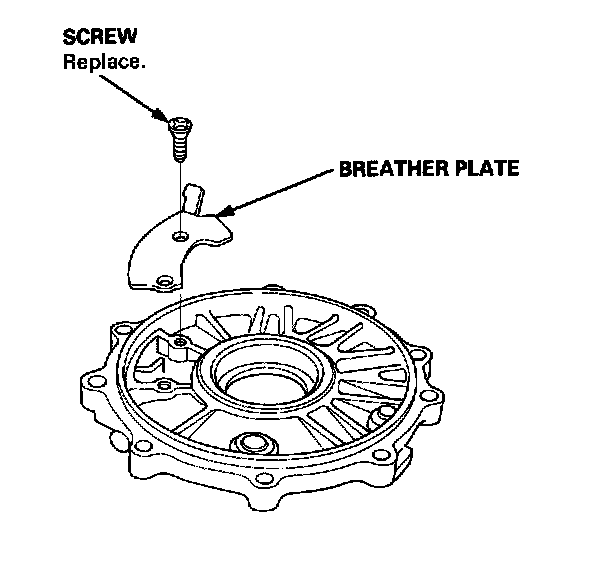 SCREW
Replace.

BREATHER PLATE