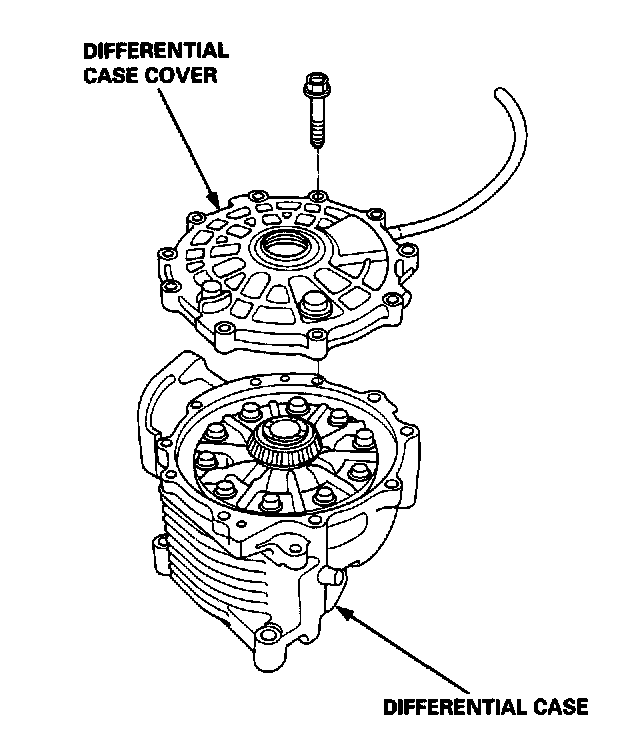 DIFFERENTIAL
CASE COVER

DIFFERENTIAL CASE