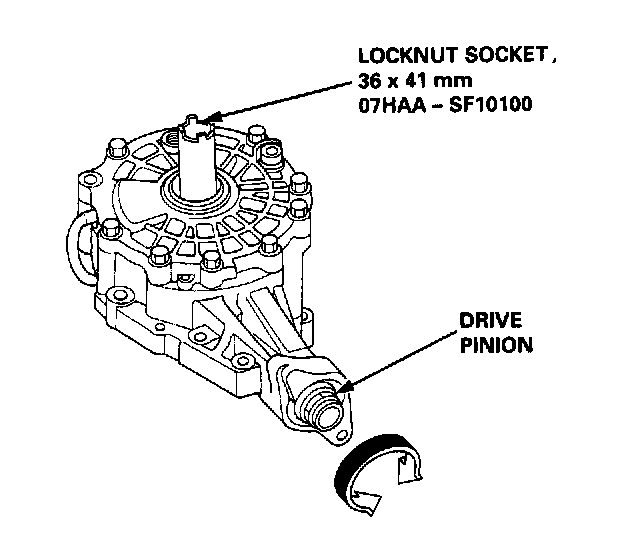 LOCKNUT SOCKET, 36 x 41 mm 07HAA – SF10100

DRIVE PINION