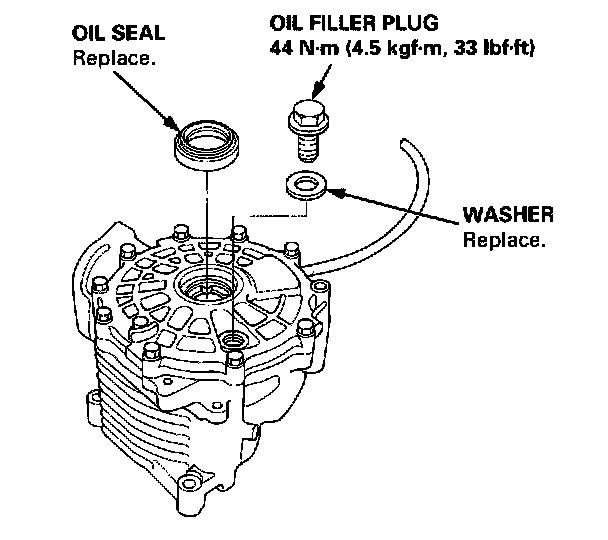 OIL SEAL
Replace.

OIL FILLER PLUG
44 N·m (4.5 kgf·m, 33 lbf·ft)

WASHER
Replace.