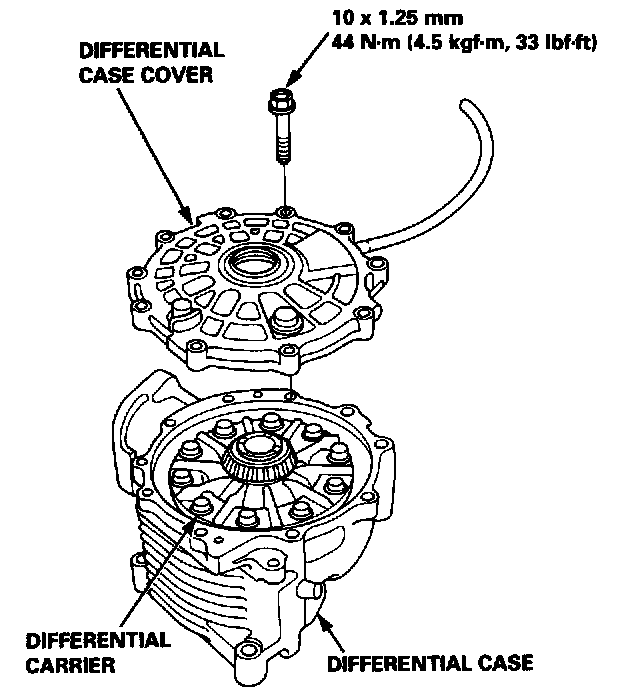 10 x 1.25 mm
44 N·m (4.5 kgf·m, 33 lbf·ft)

DIFFERENTIAL
CASE COVER

DIFFERENTIAL
CARRIER

DIFFERENTIAL CASE