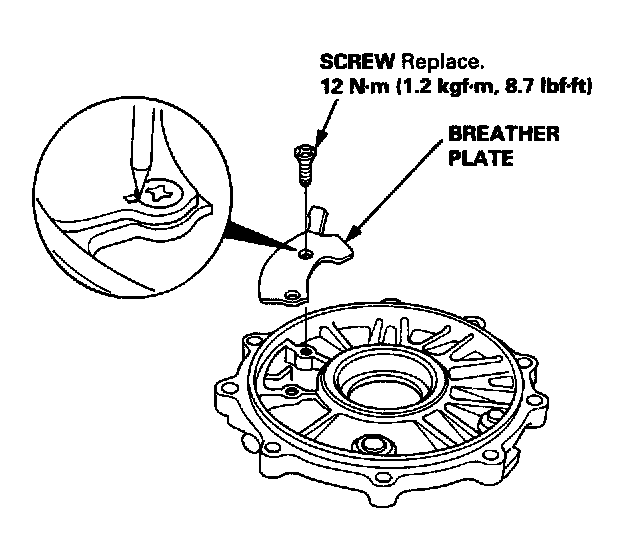 SCREW Replace.
12 N·m (1.2 kgf·m, 8.7 lbf·ft)

BREATHER PLATE