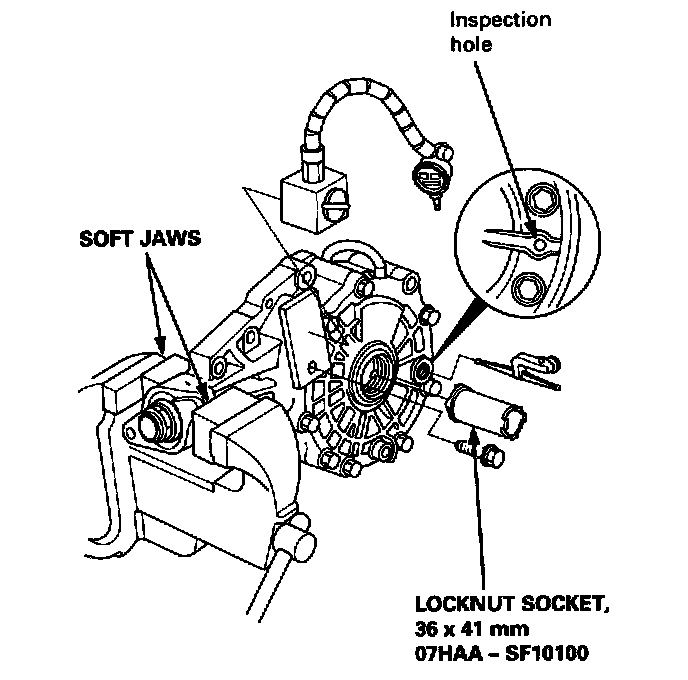 Inspection hole

SOFT JAWS

LOCKNUT SOCKET, 36 x 41 mm 07HAA – SF10100