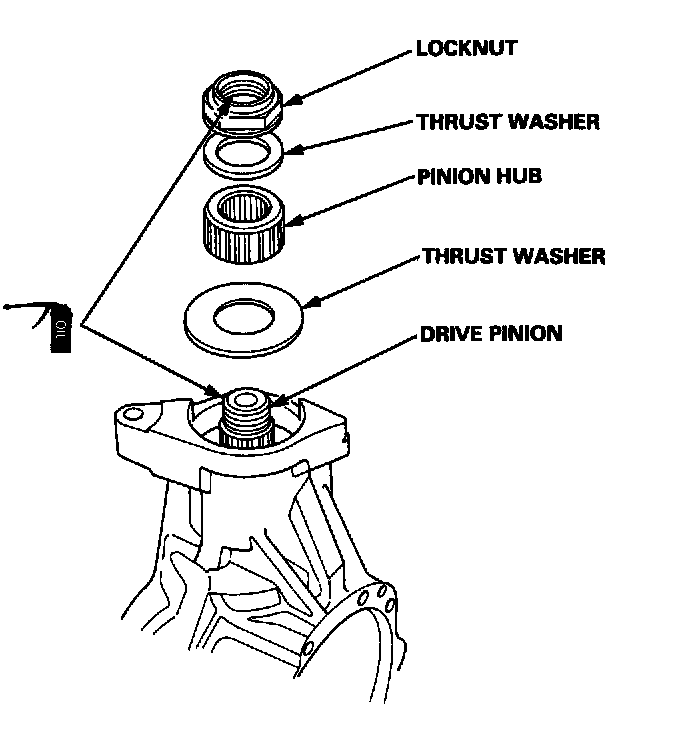 LOCKNUT
THRUST WASHER
PINION HUB
THRUST WASHER
DRIVE PINION
OIL