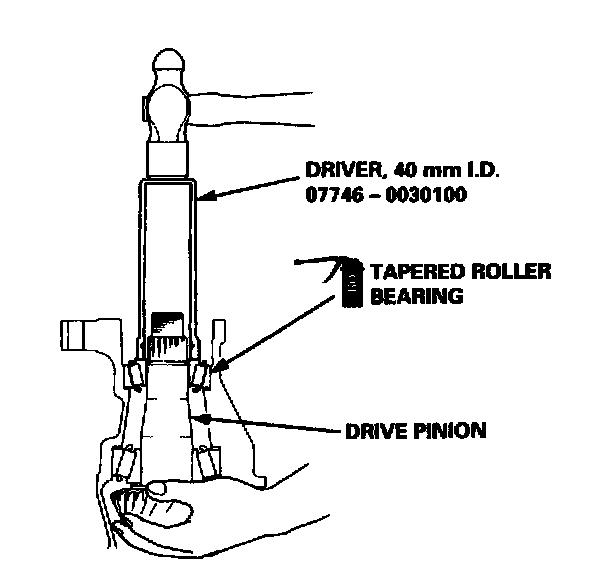 DRIVER, 40 mm I.D.
07746 – 0030100

TAPERED ROLLER BEARING

DRIVE PINION