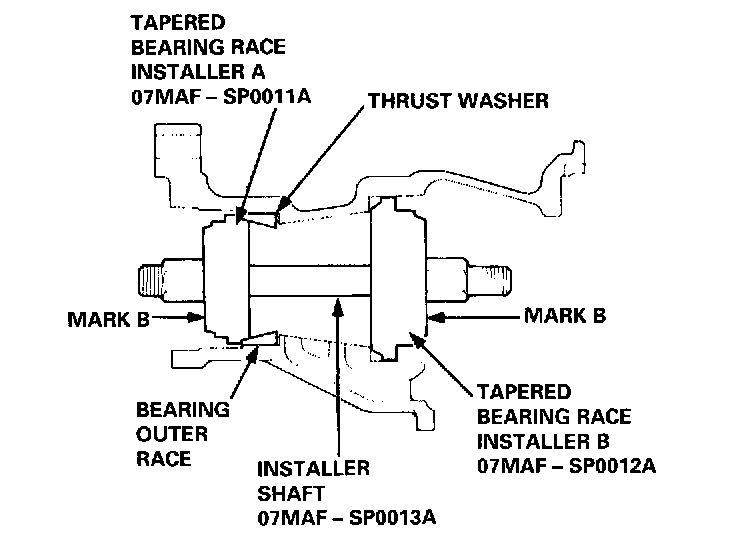 TAPERED BEARING RACE INSTALLER A 07MAF – SP0011A

THRUST WASHER

MARK B

MARK B

BEARING OUTER RACE

INSTALLER SHAFT 07MAF – SP0013A

TAPERED BEARING RACE INSTALLER B 07MAF – SP0012A