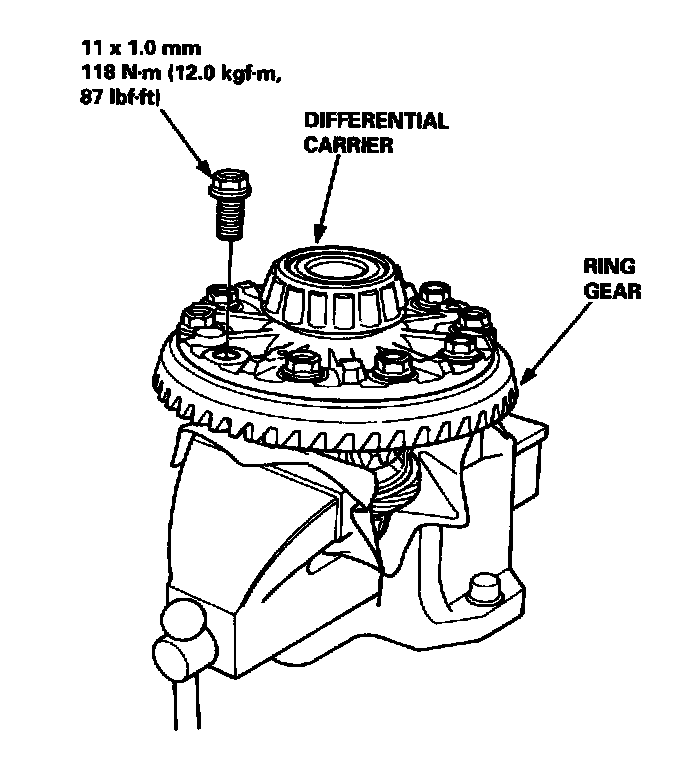 11 x 1.0 mm
118 N·m (12.0 kgf·m, 87 lbf·ft)

DIFFERENTIAL CARRIER

RING GEAR