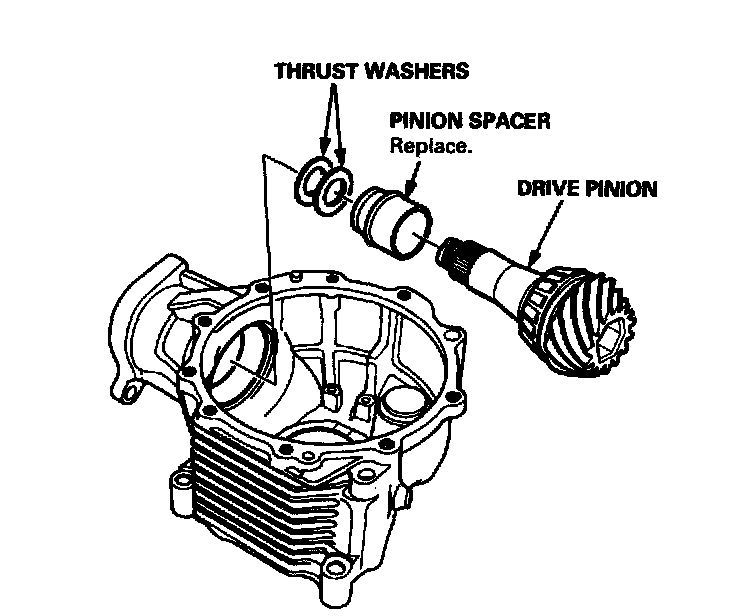 THRUST WASHERS

PINION SPACER
Replace.

DRIVE PINION