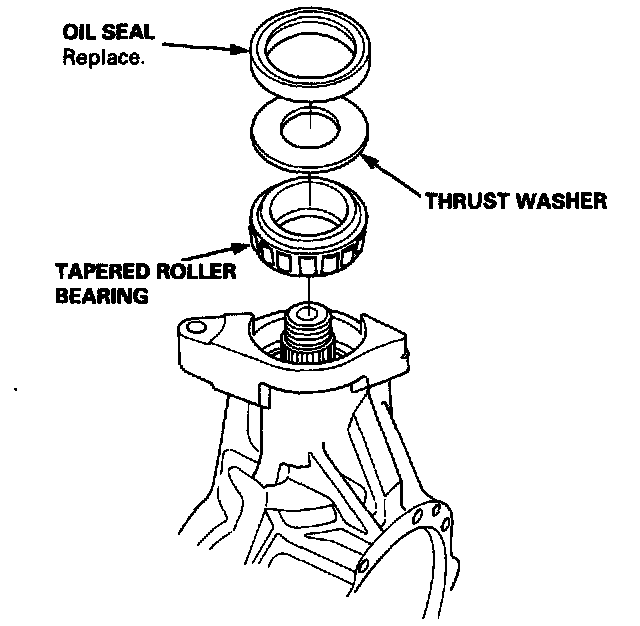 OIL SEAL
Replace.

THRUST WASHER

TAPERED ROLLER BEARING