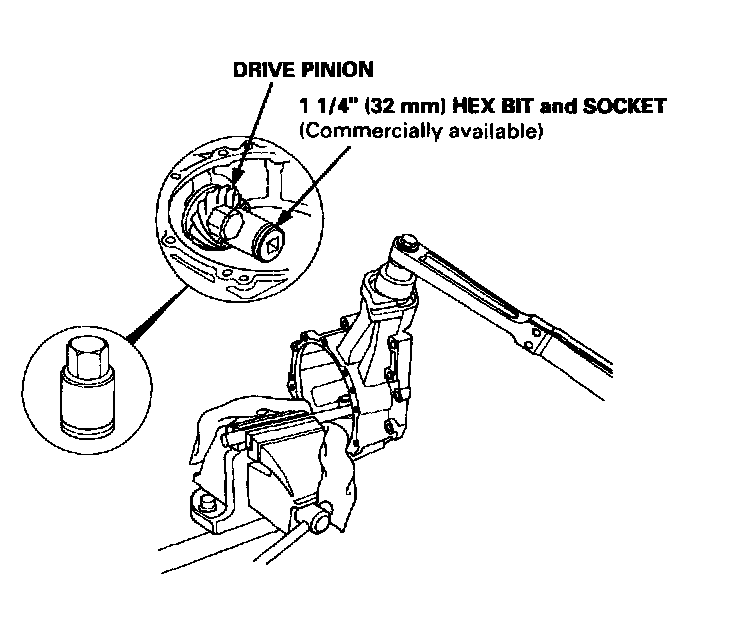 DRIVE PINION

1 1/4" (32 mm) HEX BIT and SOCKET
(Commercially available)