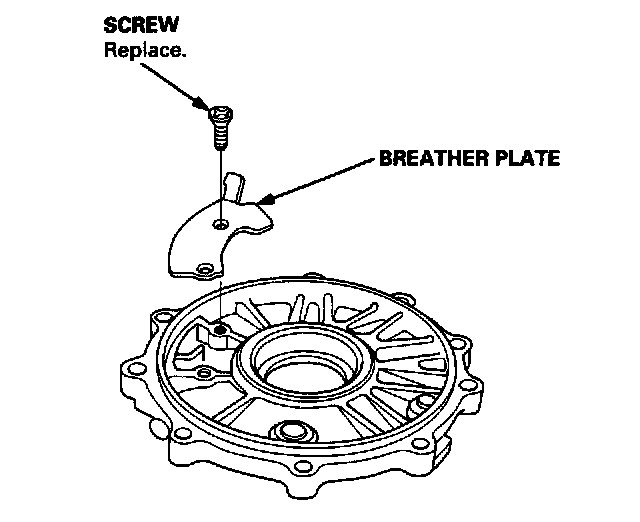 SCREW
Replace.

BREATHER PLATE