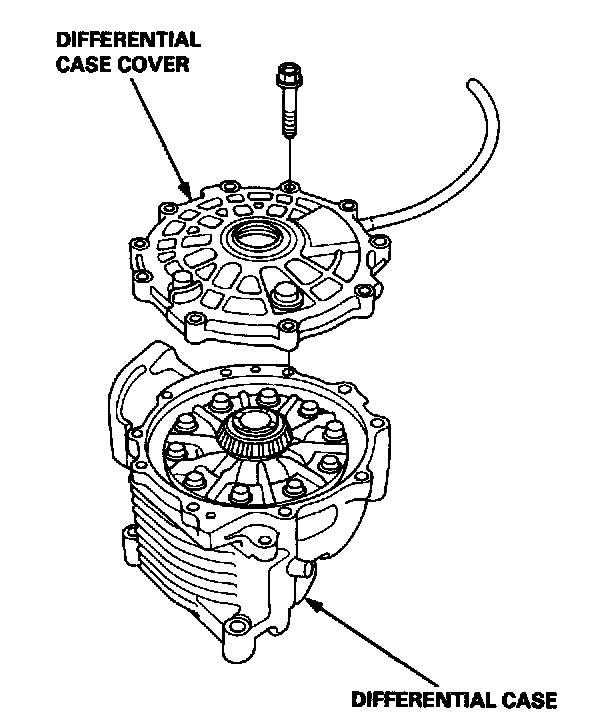 DIFFERENTIAL CASE COVER

DIFFERENTIAL CASE