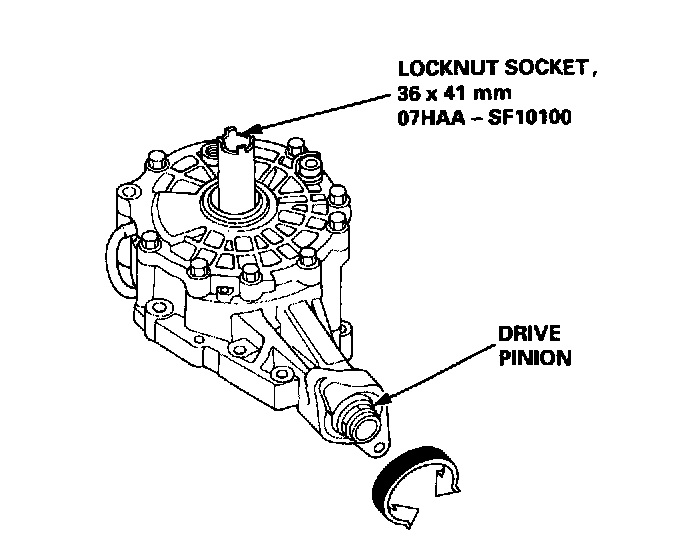 LOCKNUT SOCKET,
36 x 41 mm
07HAA – SF10100

DRIVE
PINION