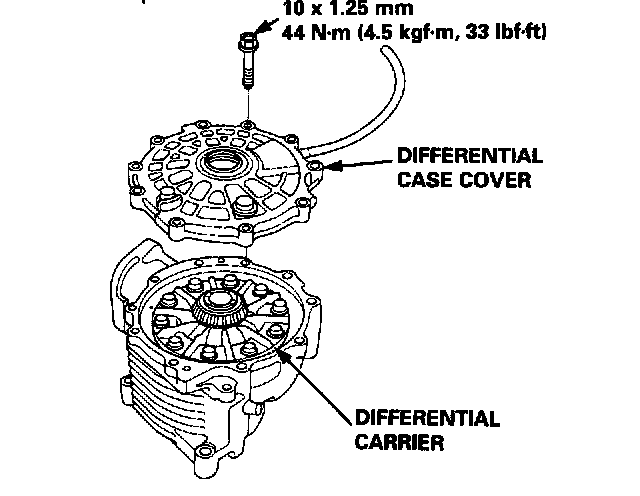 10 x 1.25 mm
44 N·m (4.5 kgf·m, 33 lbf·ft)

DIFFERENTIAL
CASE COVER

DIFFERENTIAL
CARRIER