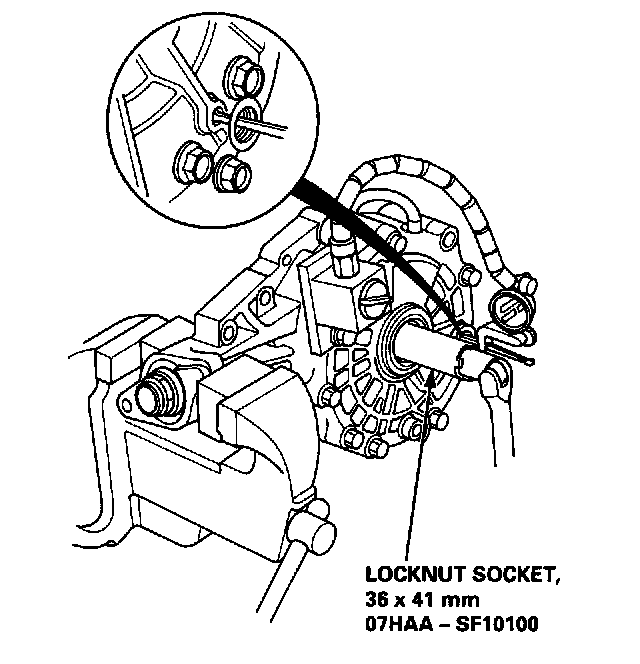 LOCKNUT SOCKET,
36 x 41 mm
07HAA – SF10100